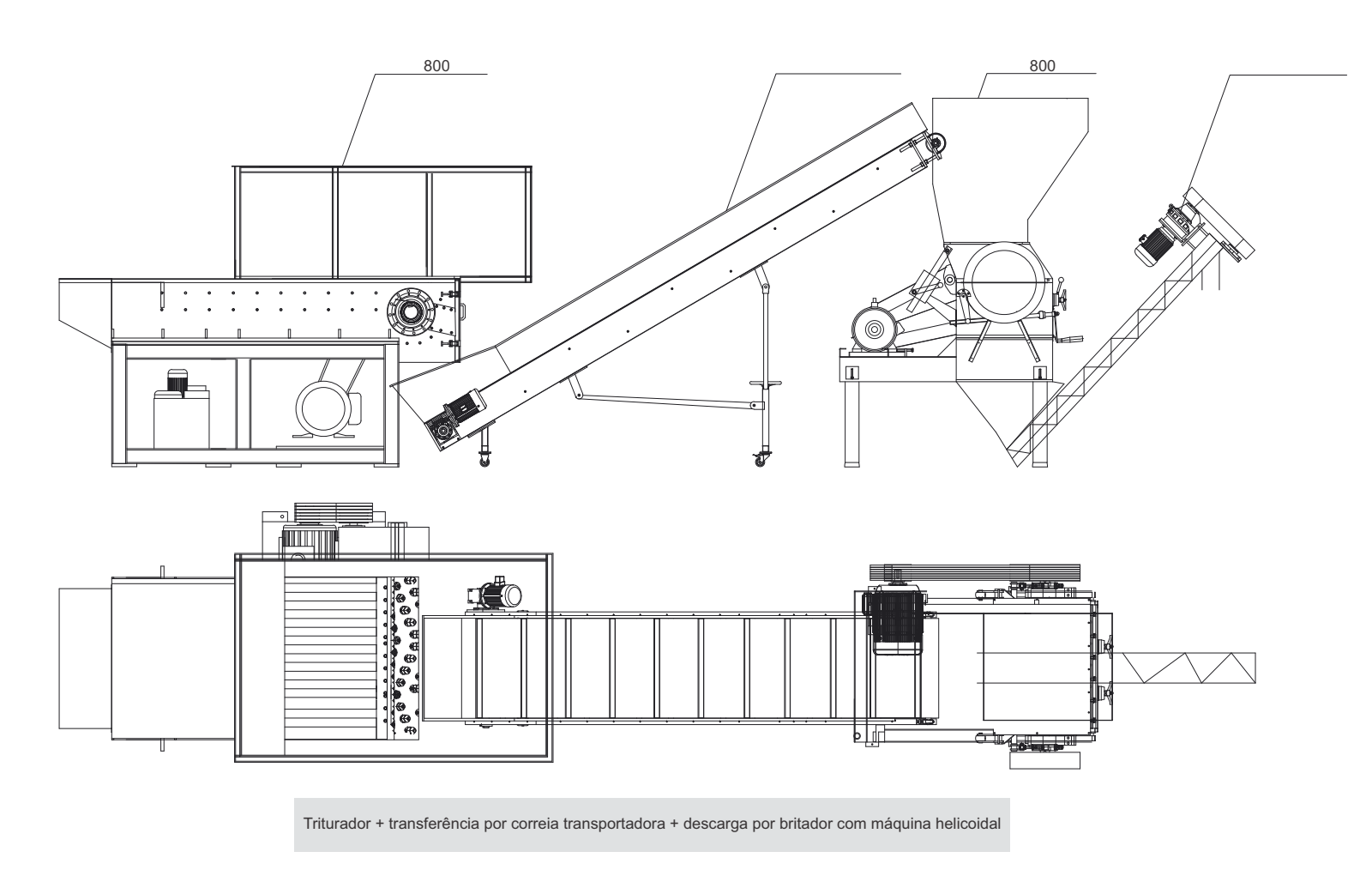 800

800

Triturador + transferência por correia transportadora + descarga por britador com máquina helicoidal