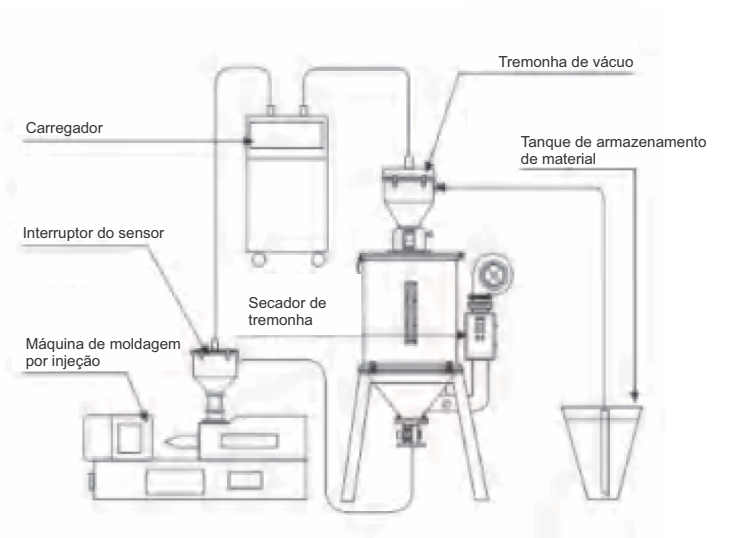 Tremonha de vácuo

Carregador

Tanque de armazenamento de material

Interruptor do sensor

Secador de tremonha

Máquina de moldagem por injeção